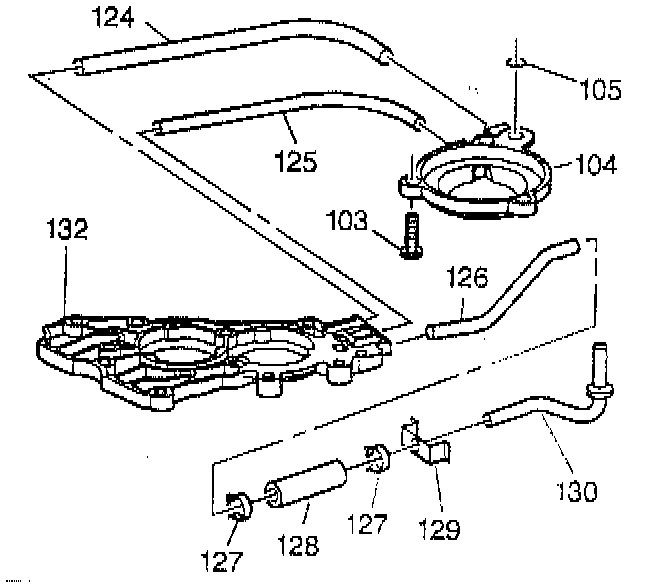 124
105
125
104
103
132
126
130
127
128
127
129