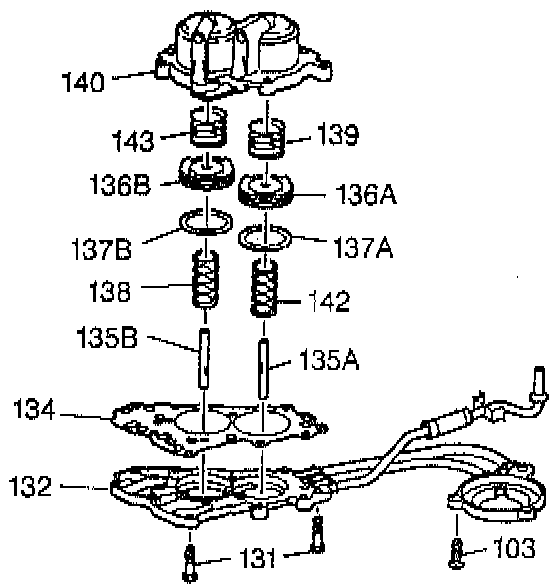 140
143
139
136B
136A
137B
137A
138
142
135B
135A
134
132
131
103