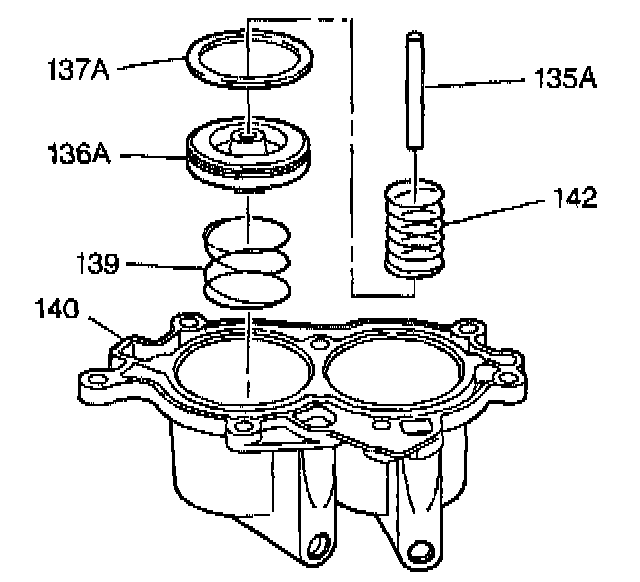 137A
135A
136A
142
139
140