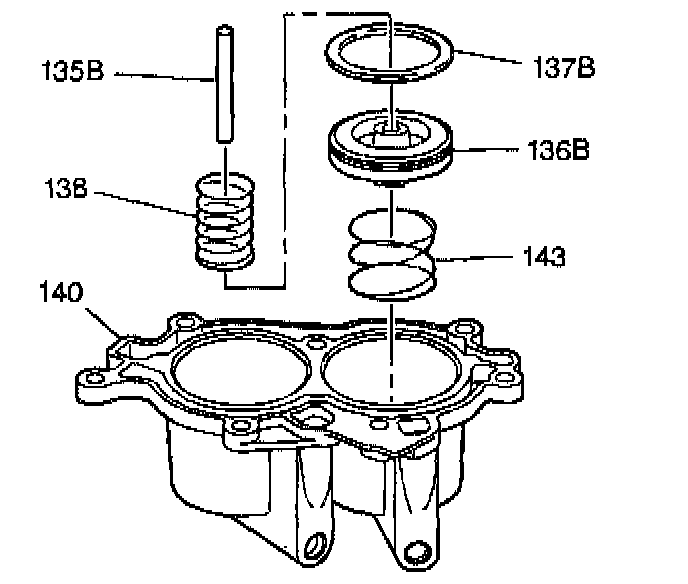 135B
137B
136B
138
143
140