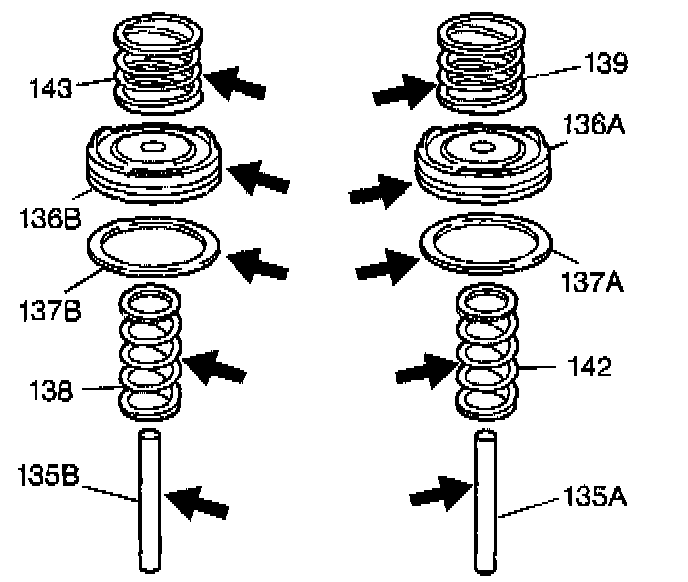 143
139
136A
136B
137B
137A
138
142
135B
135A