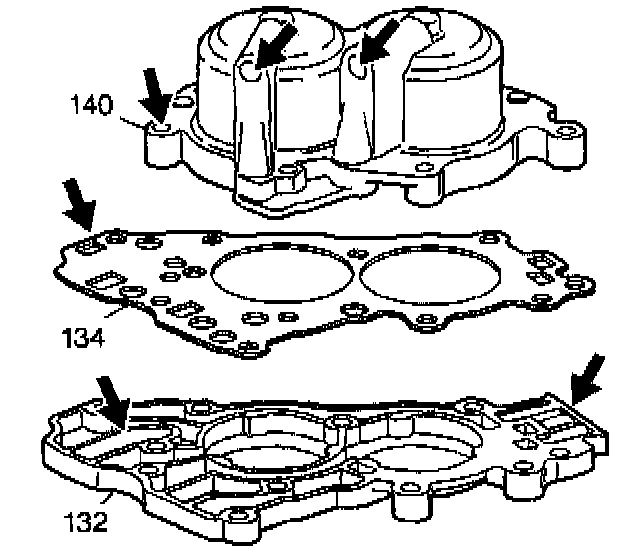 140

134

132