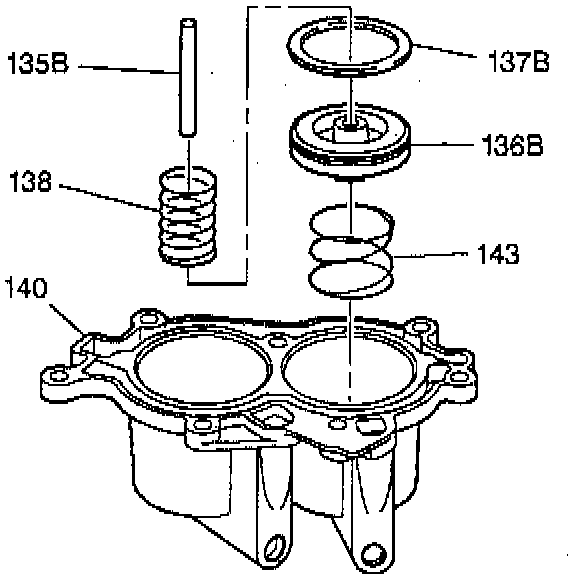 135B
137B
136B
138
143
140