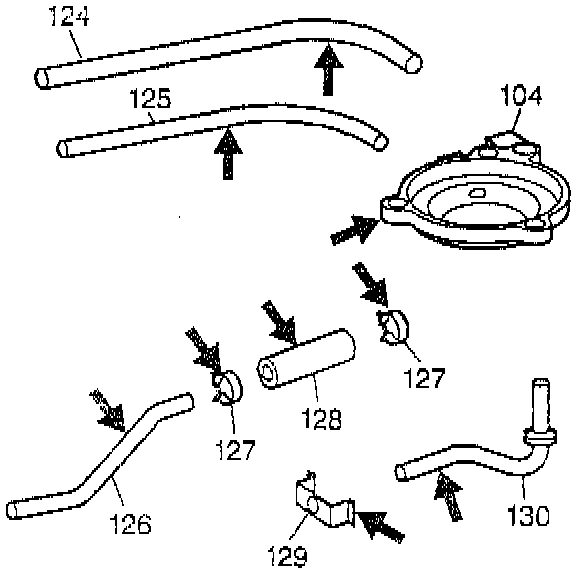 124
125
104
127
128
127
126
130
129