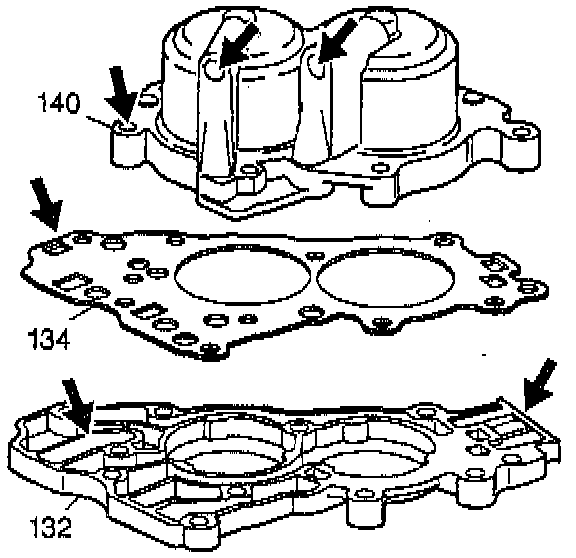 140

134

132