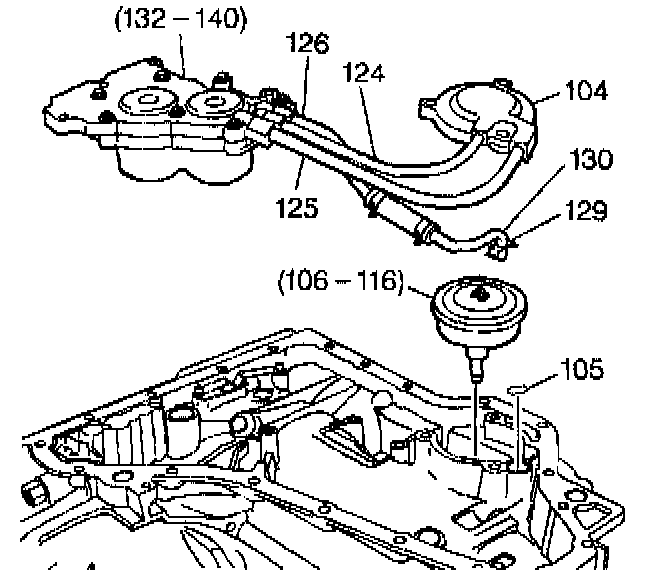 (132 – 140)
126
124
104
130
125
129
(106 – 116)
105