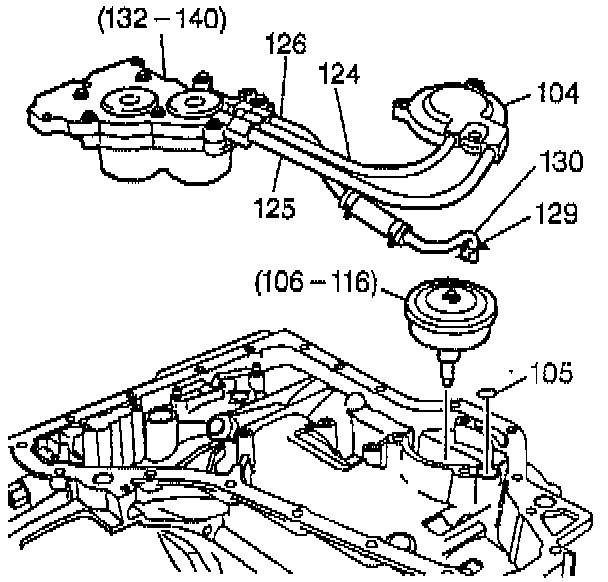 (132 – 140)
126
124
104
130
125
129
(106 – 116)
105