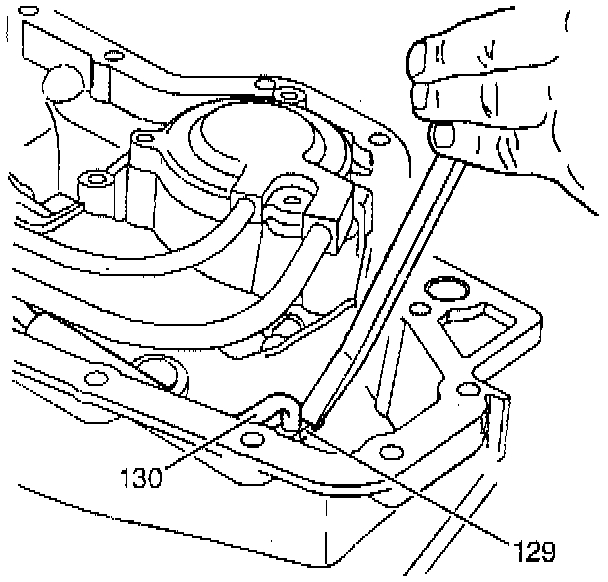 130

129