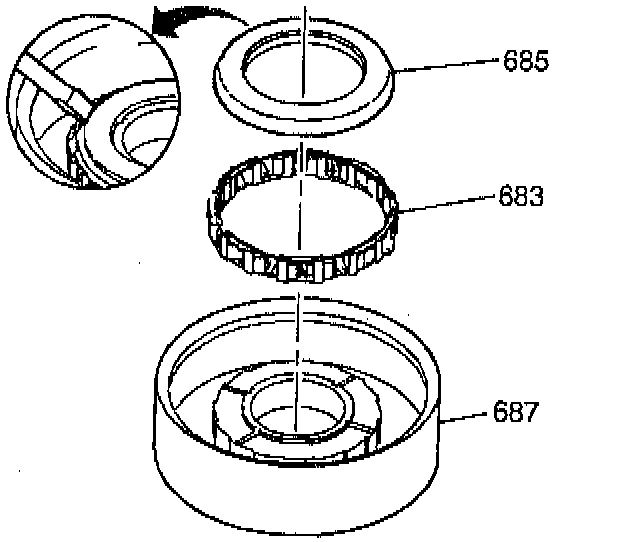 685

683

687