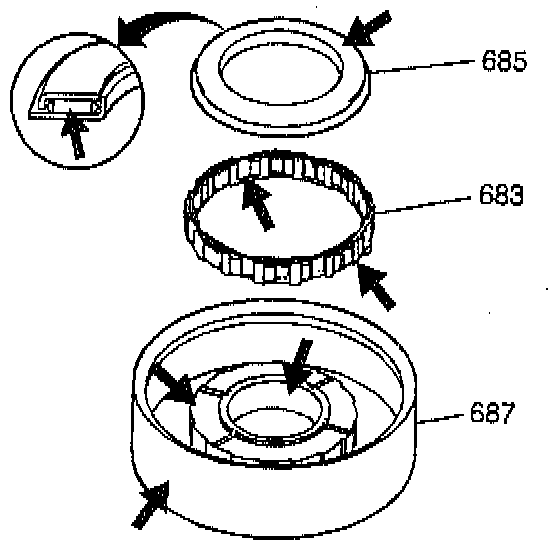 685

683

687