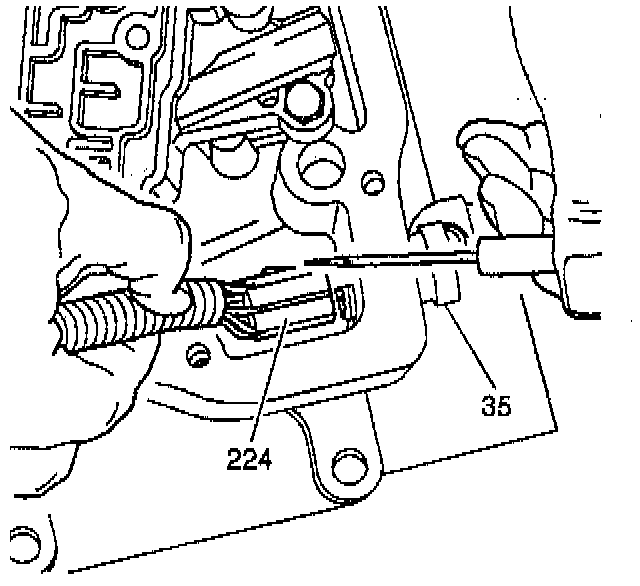 35

224