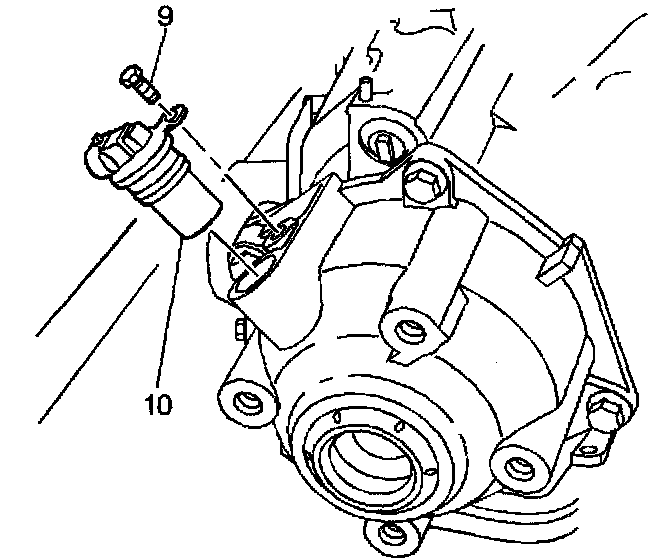 9

10