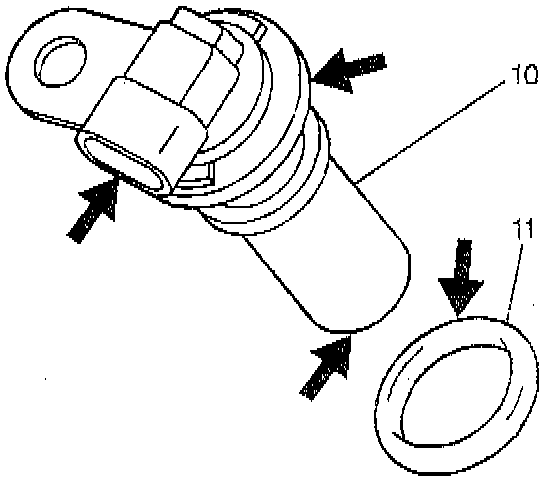 10

11