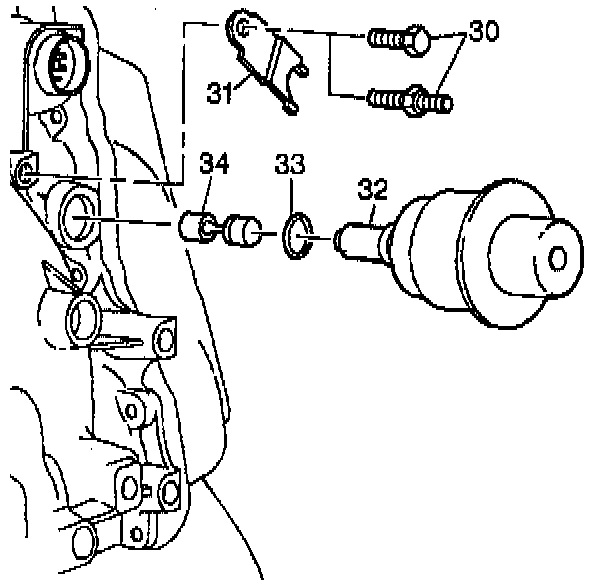 30
31
34
33
32