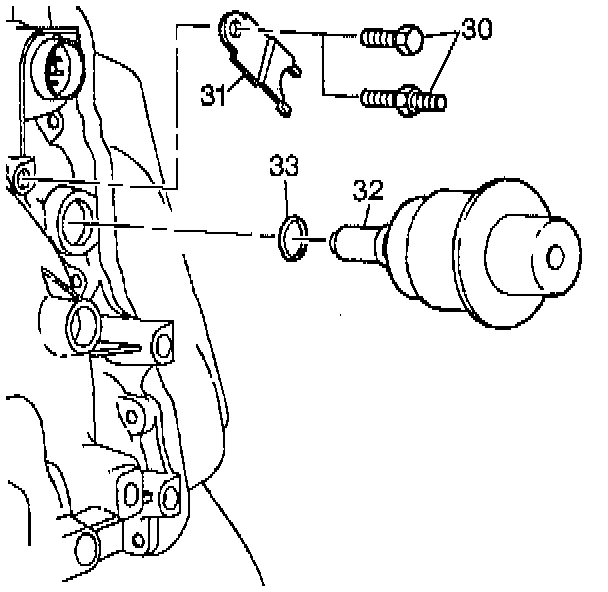 30
31
33
32