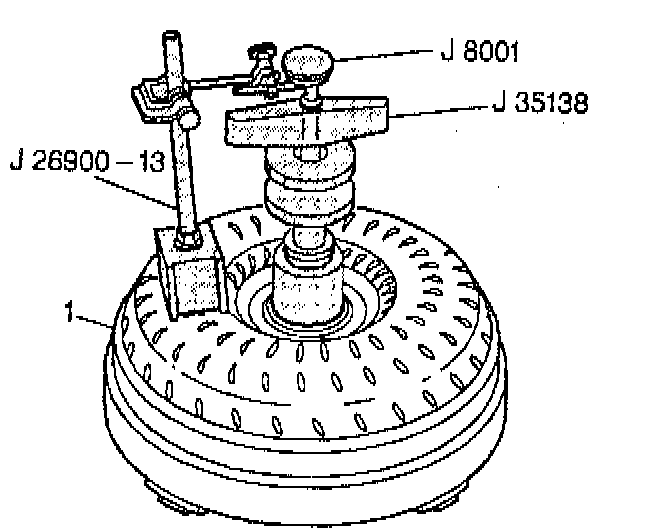 J 8001

J 35138

J 26900 – 13

1