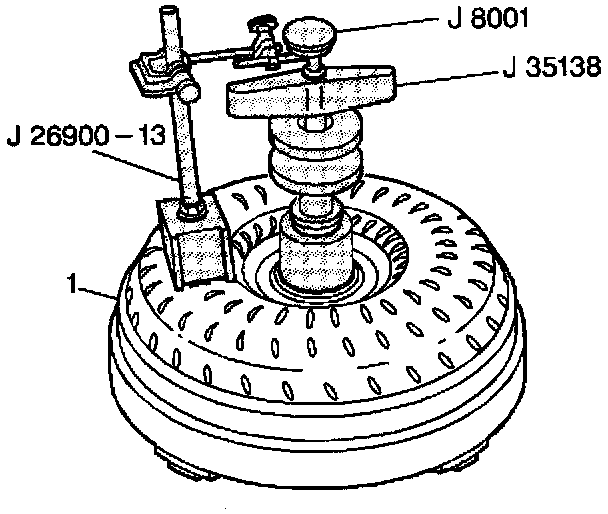 J 8001
J 35138
J 26900 – 13
1