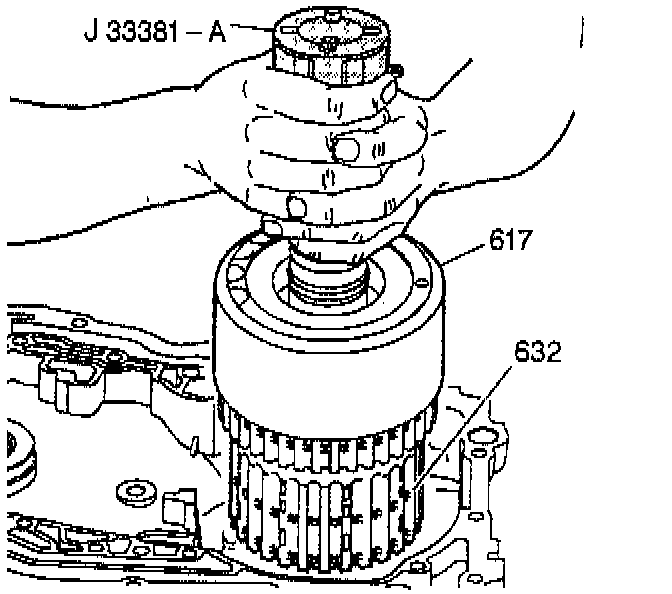 J 33381 – A
617
632