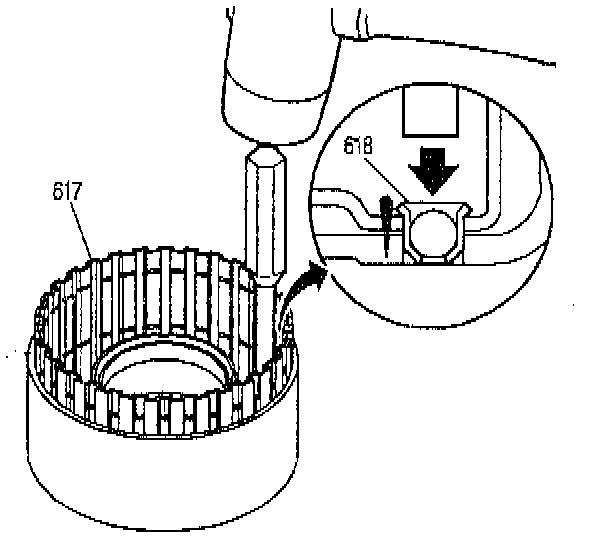 617

618