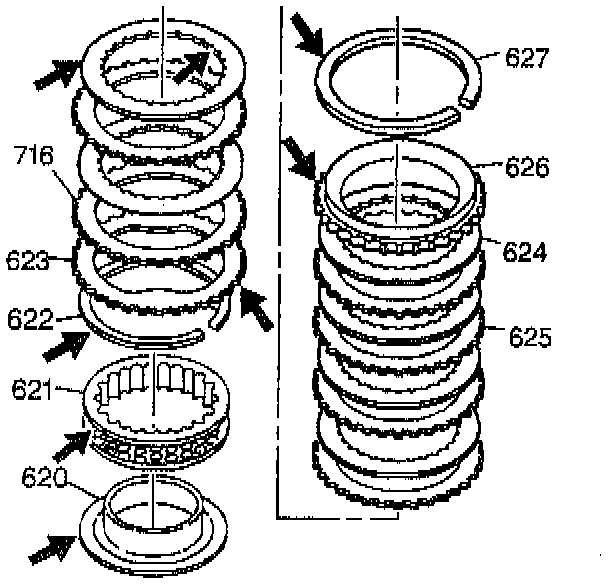 716
623
622
621
620
627
626
624
625