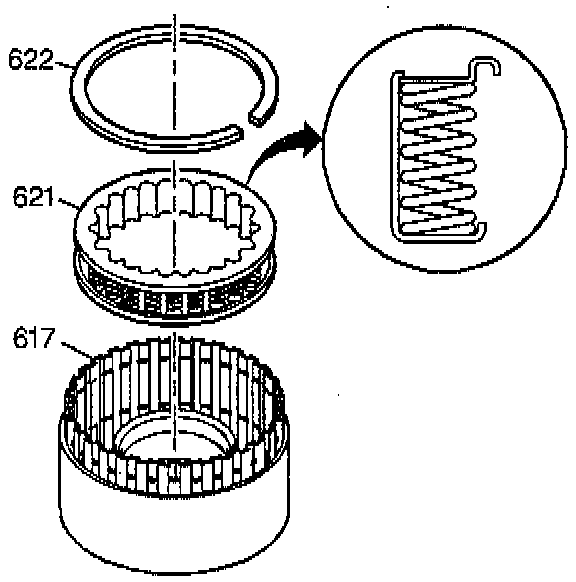 622
621
617