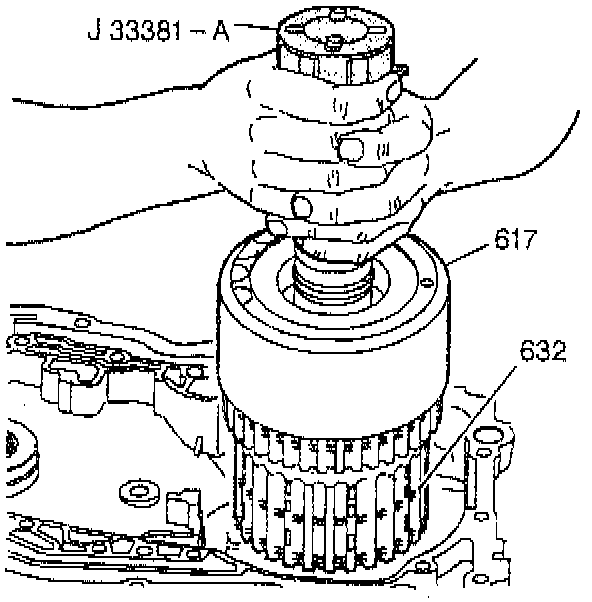 J 33381 – A

617

632