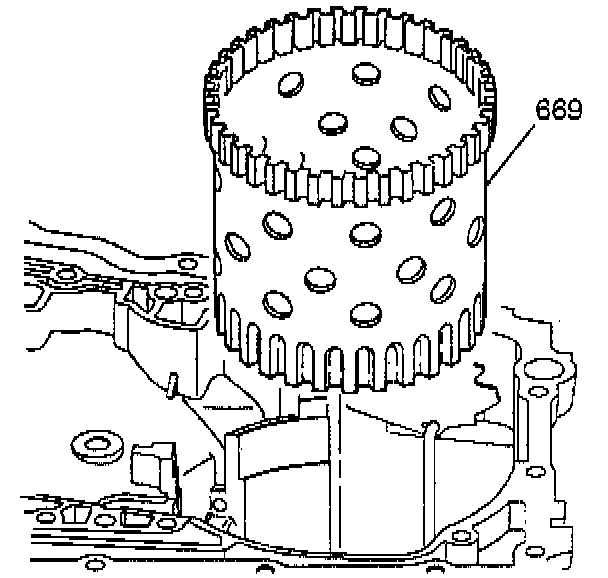 669