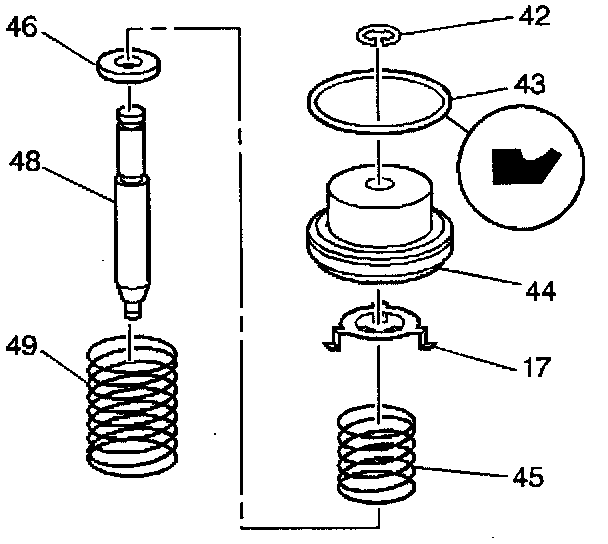 46
48
49
42
43
44
17
45