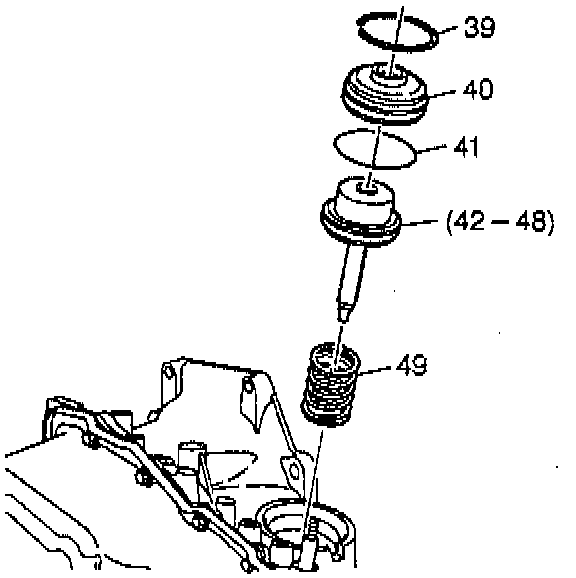 39
40
41
(42 – 48)
49