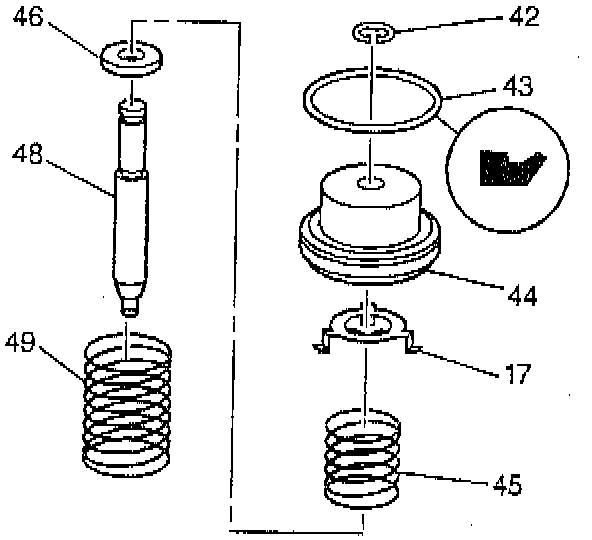 46
48
49
42
43
44
17
45