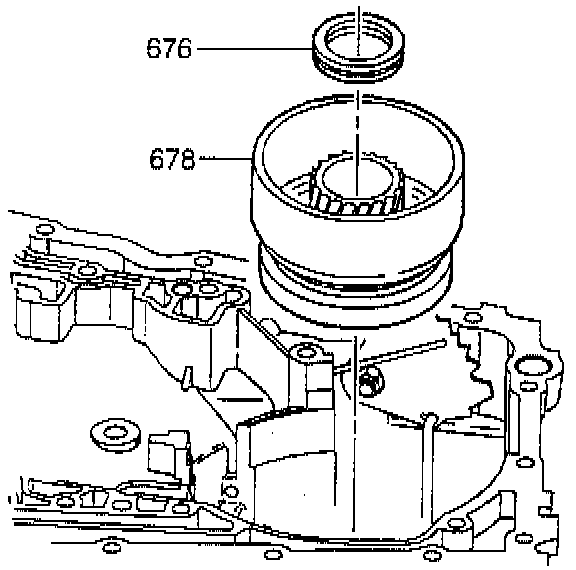 676
678