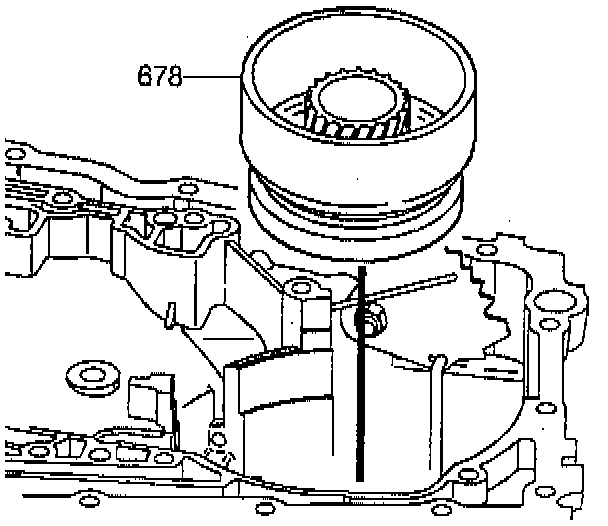 678