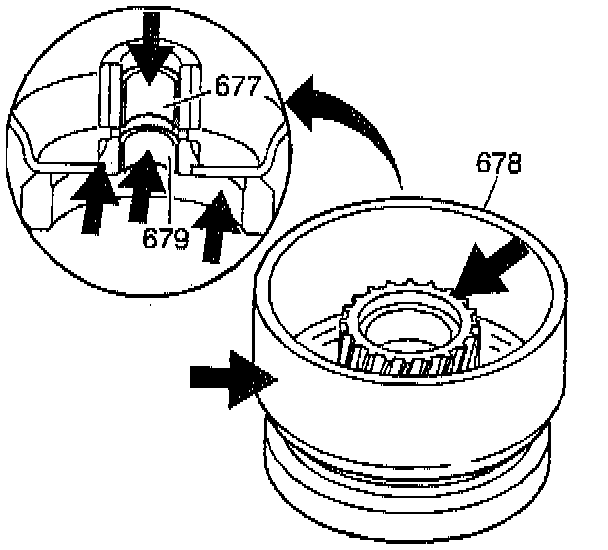 677
678
679