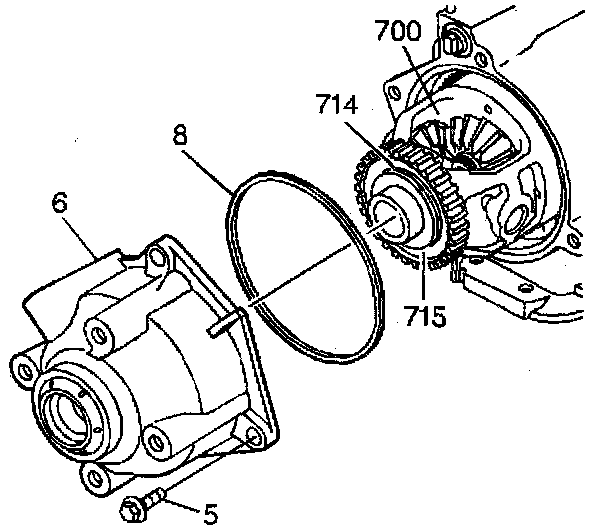 700
714
8
6
715
5