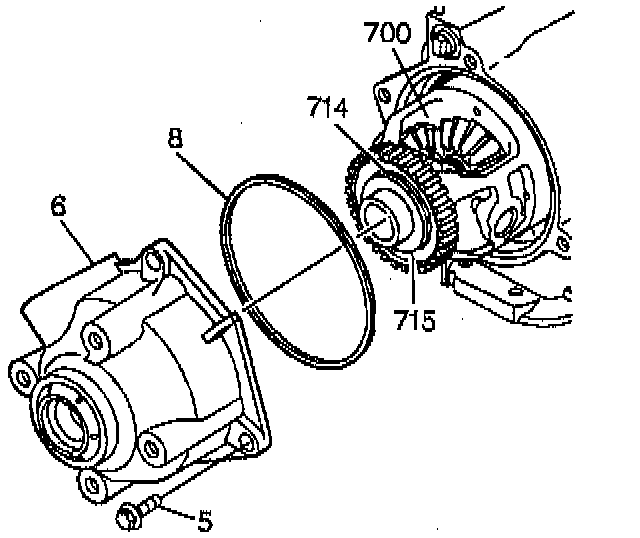 700
714
8
6
715
5