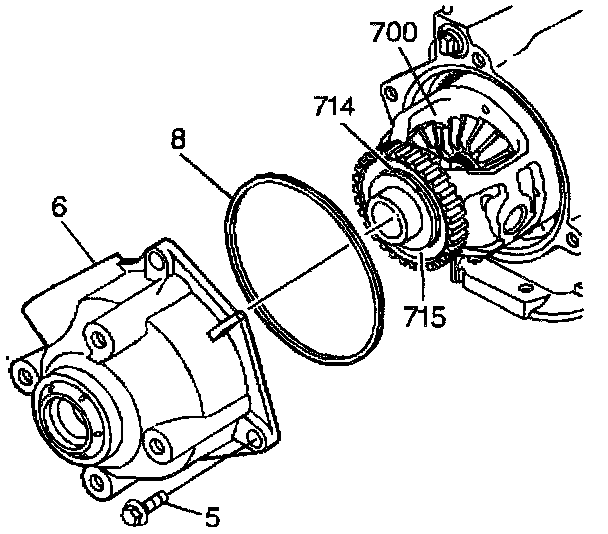 700
714
8
6
715
5