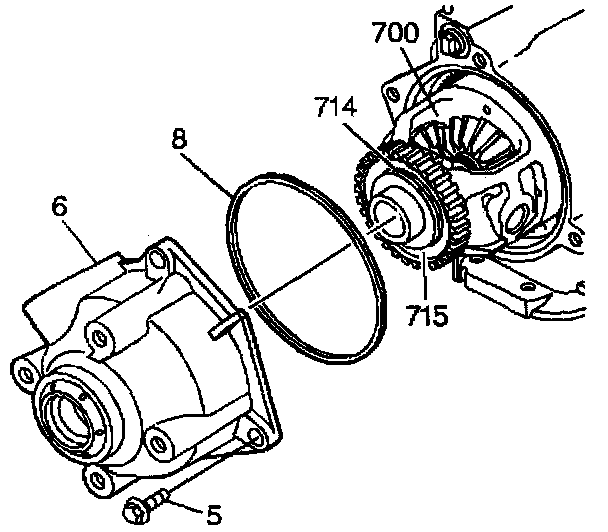 700
714
8
6
715
5