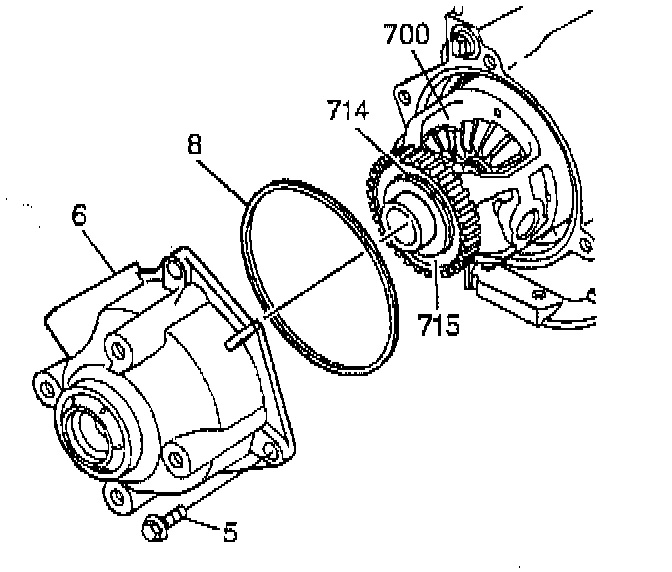 700
714
8
6
715
5