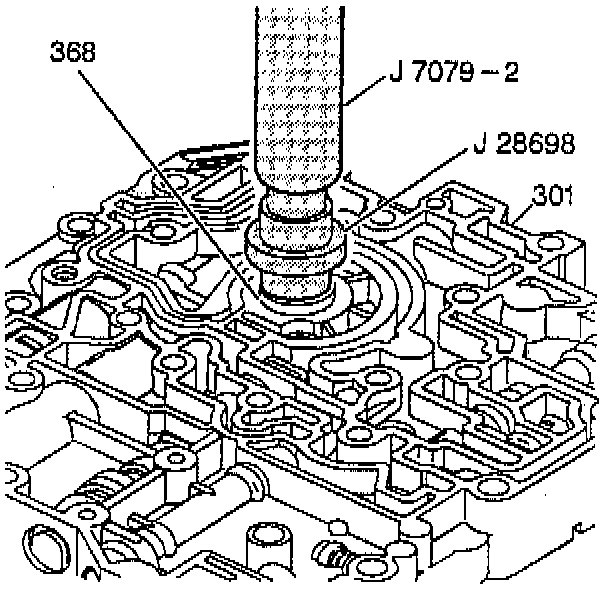 368
J 7079 – 2
J 28698
301