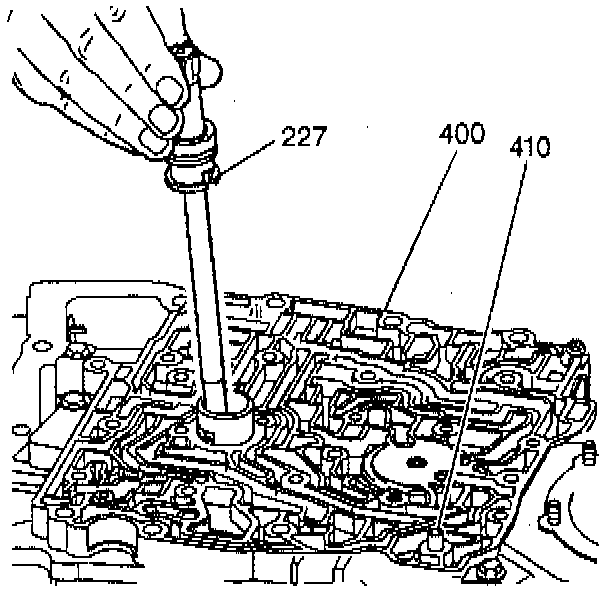 227
400
410