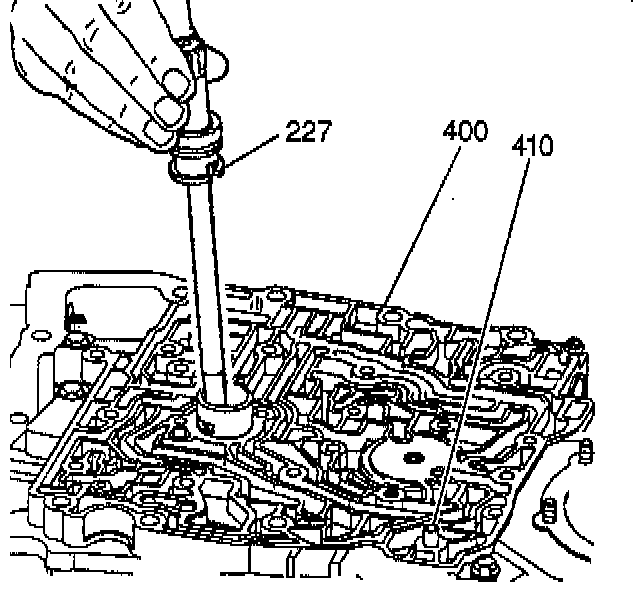 227
400
410