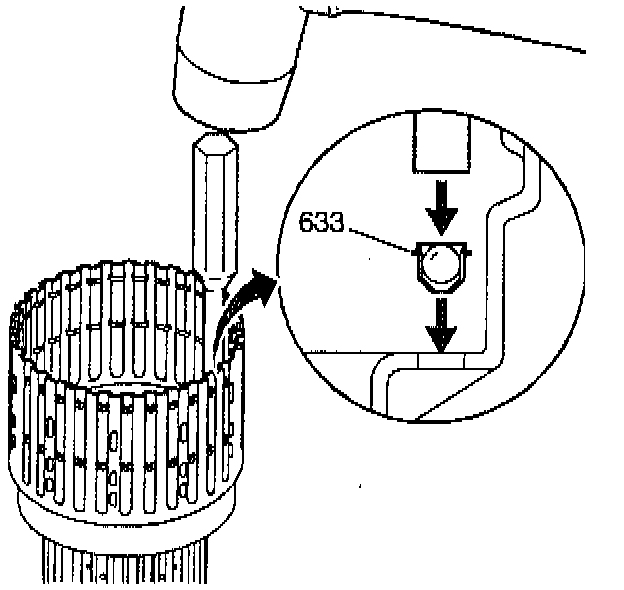 633