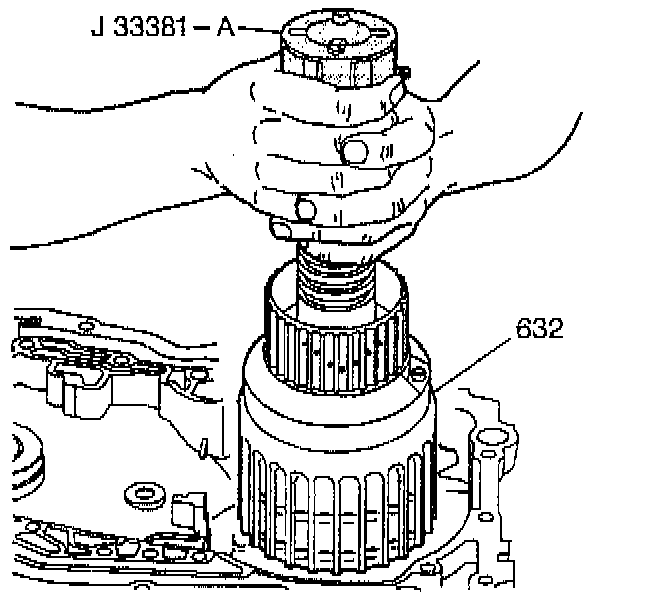 J 33381 – A

632