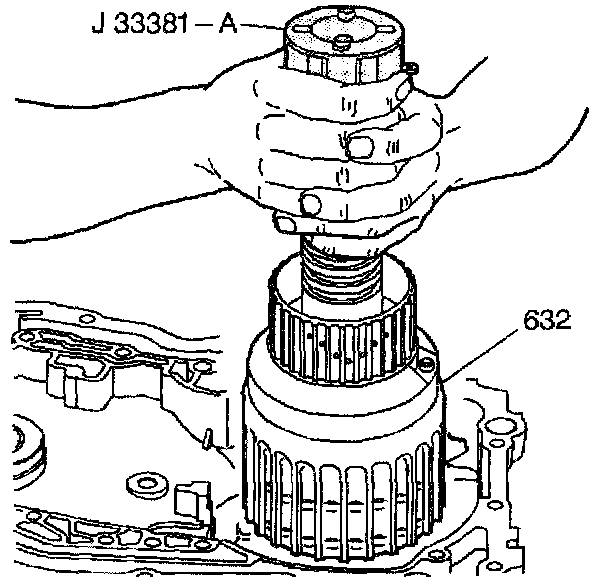 J 33381 – A

632