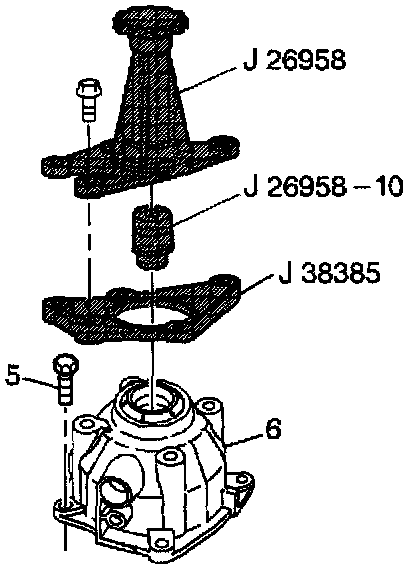 J 26958

J 26958 – 10

J 38385

5

6