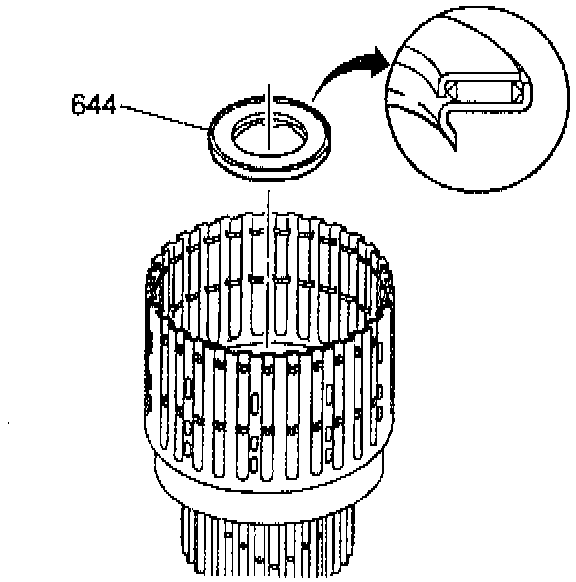 644