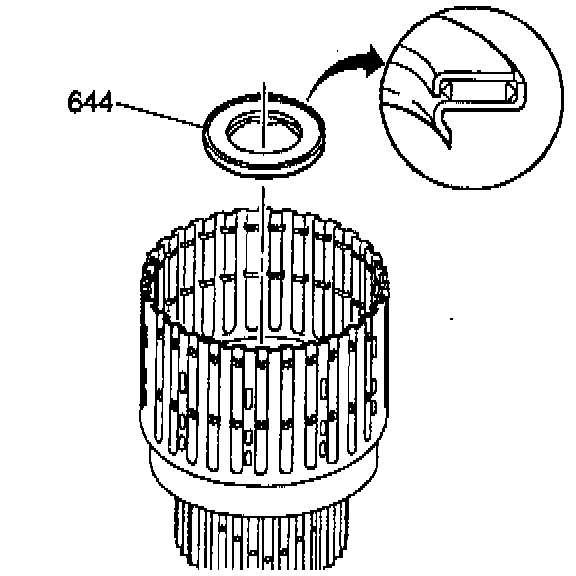 644