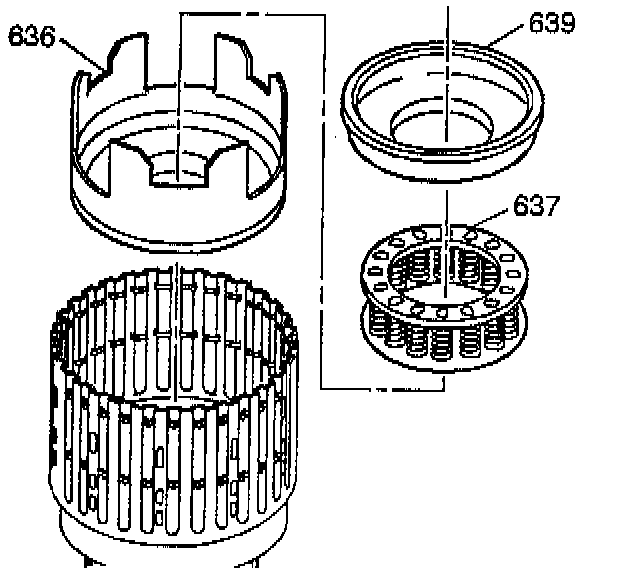 636
639
637