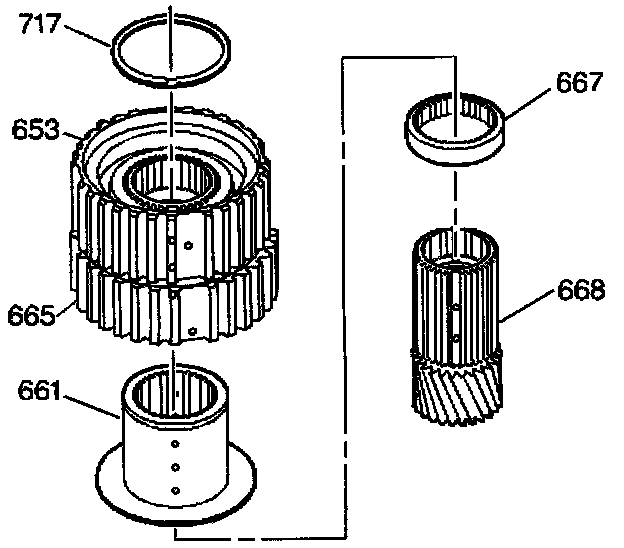 717
653
665
661
667
668