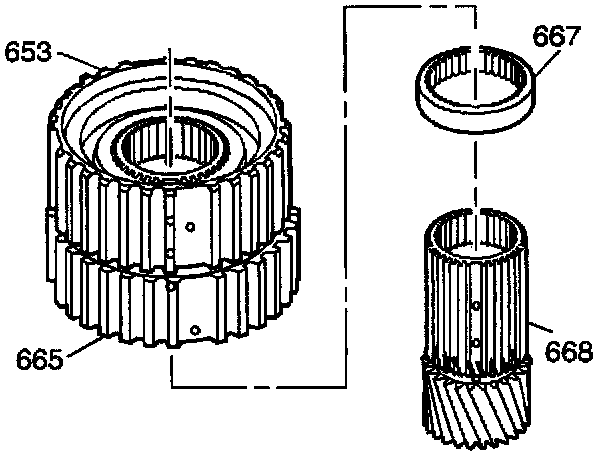 653
667
665
668